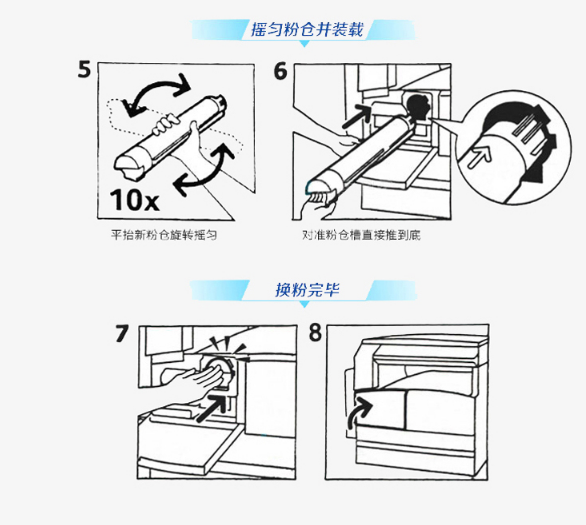 摇匀粉仓并装载

5

10x

平抬新粉仓旋转摇匀

6

对准粉仓槽直接推到底

换粉完毕

7

8